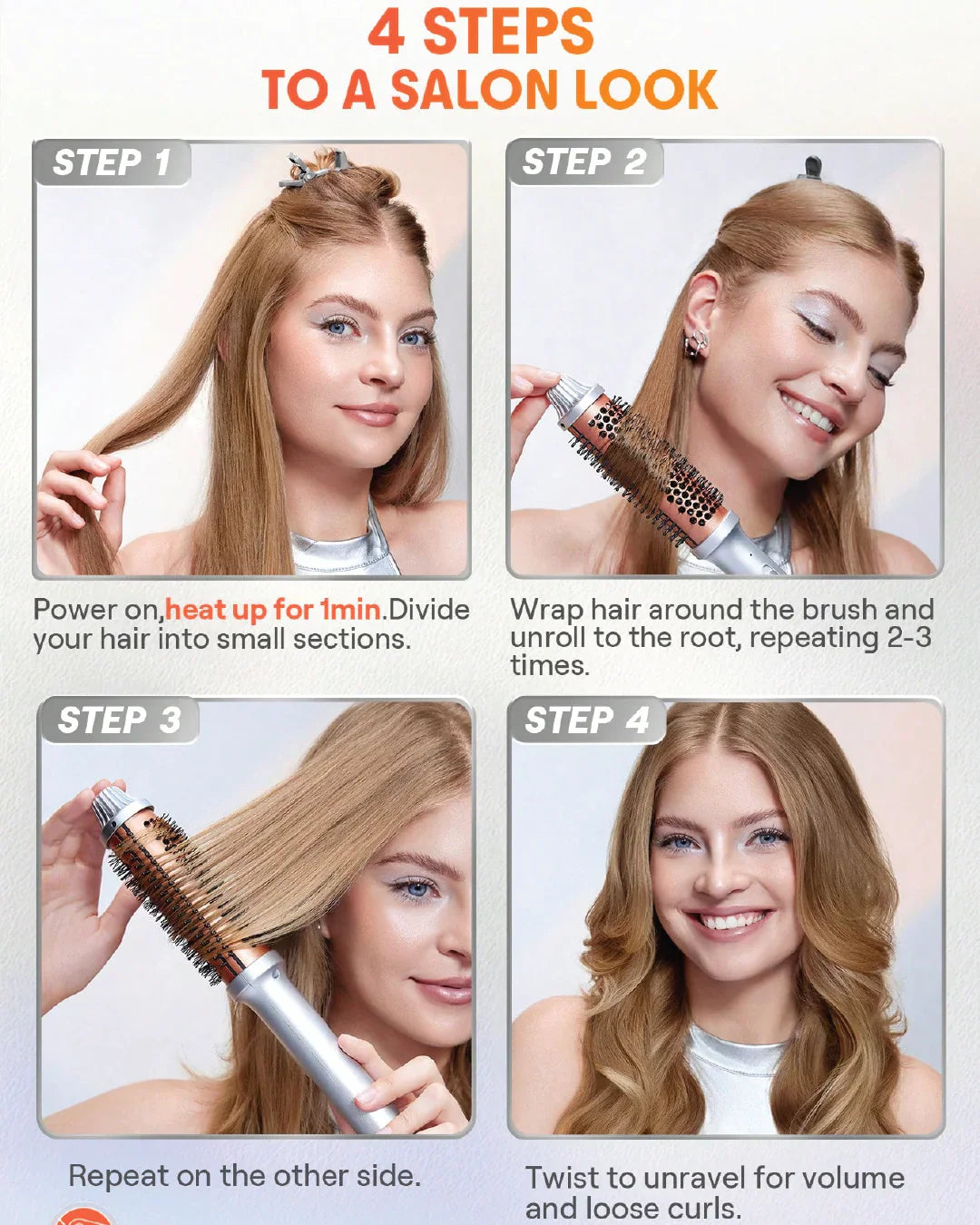 4 STEPS
TO A SALON LOOK

STEP 1

Power on,heat up for 1min.Divide your hair into small sections.

STEP 2

Wrap hair around the brush and unroll to the root, repeating 2-3 times.

STEP 3

Repeat on the other side.

STEP 4

Twist to unravel for volume and loose curls.